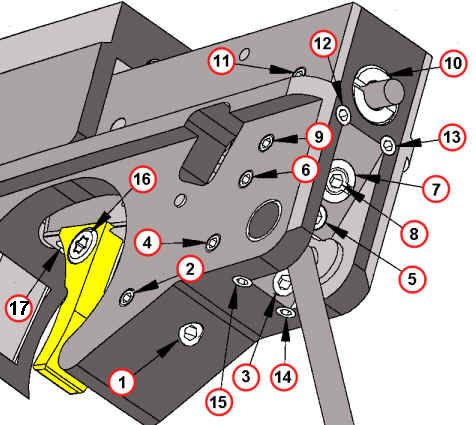 11
12
10
9
13
16
6
7
8
4
5
2
17
1
15
3
14